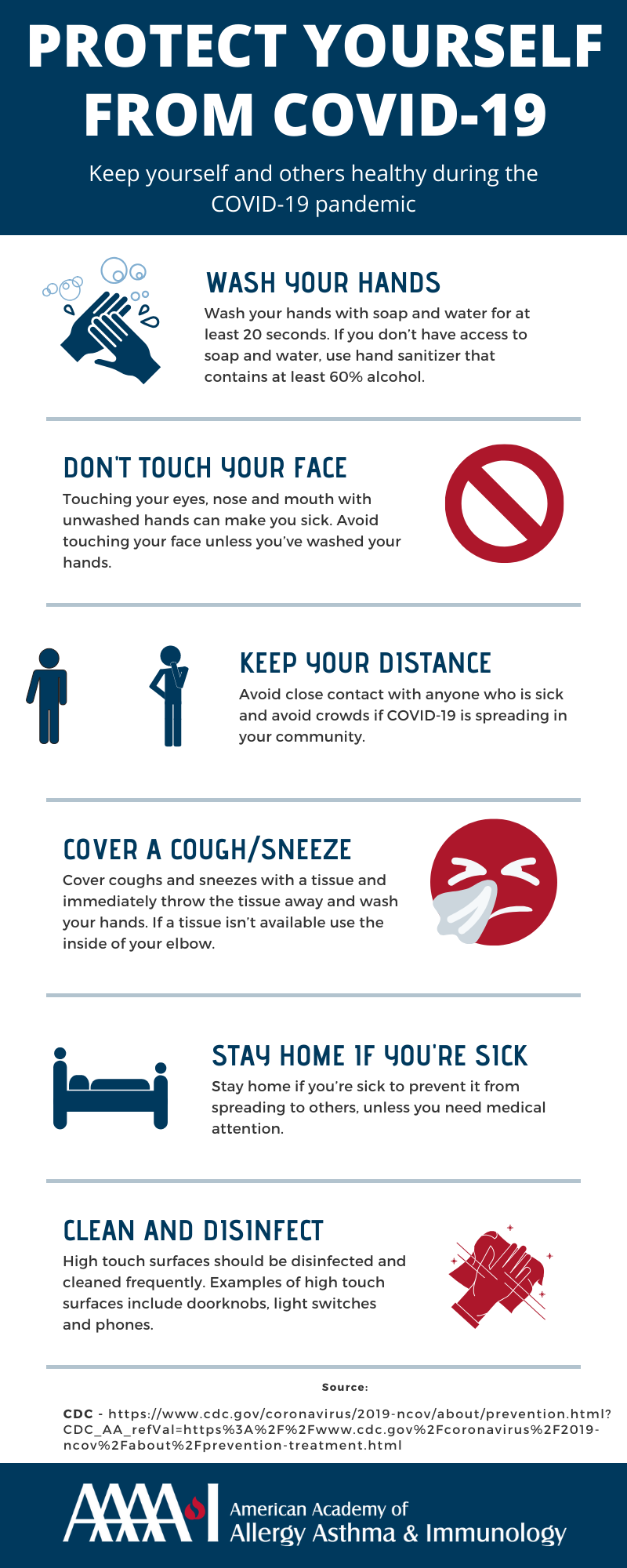 PROTECT YOURSELF FROM COVID-19

Keep yourself and others healthy during the COVID-19 pandemic

WASH YOUR HANDS
Wash your hands with soap and water for at least 20 seconds. If you don't have access to soap and water, use hand sanitizer that contains at least 60% alcohol.

DON'T TOUCH YOUR FACE
Touching your eyes, nose and mouth with unwashed hands can make you sick. Avoid touching your face unless you've washed your hands.

KEEP YOUR DISTANCE
Avoid close contact with anyone who is sick and avoid crowds if COVID-19 is spreading in your community.

COVER A COUGH/SNEEZE
Cover coughs and sneezes with a tissue and immediately throw the tissue away and wash your hands. If a tissue isn't available use the inside of your elbow.

STAY HOME IF YOU'RE SICK
Stay home if you're sick to prevent it from spreading to others, unless you need medical attention.

CLEAN AND DISINFECT
High touch surfaces should be disinfected and cleaned frequently. Examples of high touch surfaces include doorknobs, light switches and phones.

Source:
CDC - https://www.cdc.gov/coronavirus/2019-ncov/about/prevention.html?CDC_AA_refVal=https%3A%2F%2Fwww.cdc.gov%2Fcoronavirus%2F2019-ncov%2Fabout%2Fprevention-treatment.html

AAAAI American Academy of Allergy Asthma & Immunology